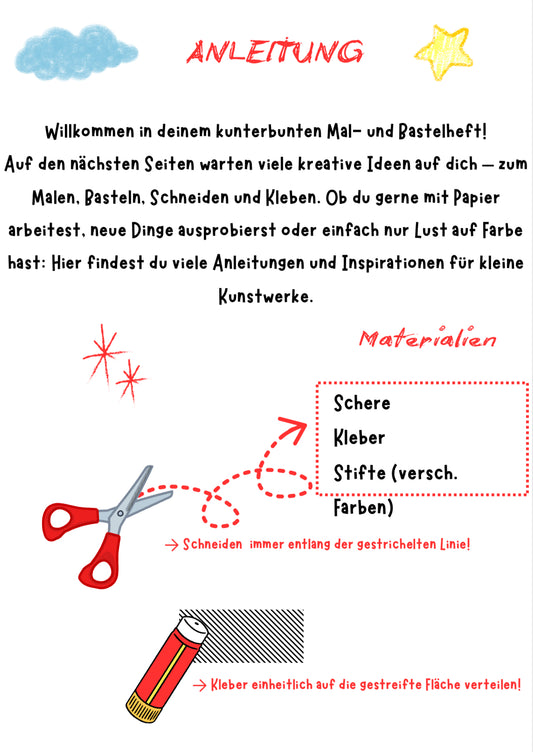 ANLEITUNG

Willkommen in deinem kunterbunten Mal- und Bastelheft! Auf den nächsten Seiten warten viele kreative Ideen auf dich – zum Malen, Basteln, Schneiden und Kleben. Ob du gerne mit Papier arbeitest, neue Dinge ausprobierst oder einfach nur Lust auf Farbe hast: Hier findest du viele Anleitungen und Inspirationen für kleine Kunstwerke.

Materialien

Schere
Kleber
Stifte (versch. Farben)

→ Schneiden immer entlang der gestrichelten Linie!

→ Kleber einheitlich auf die gestreifte Fläche verteilen!